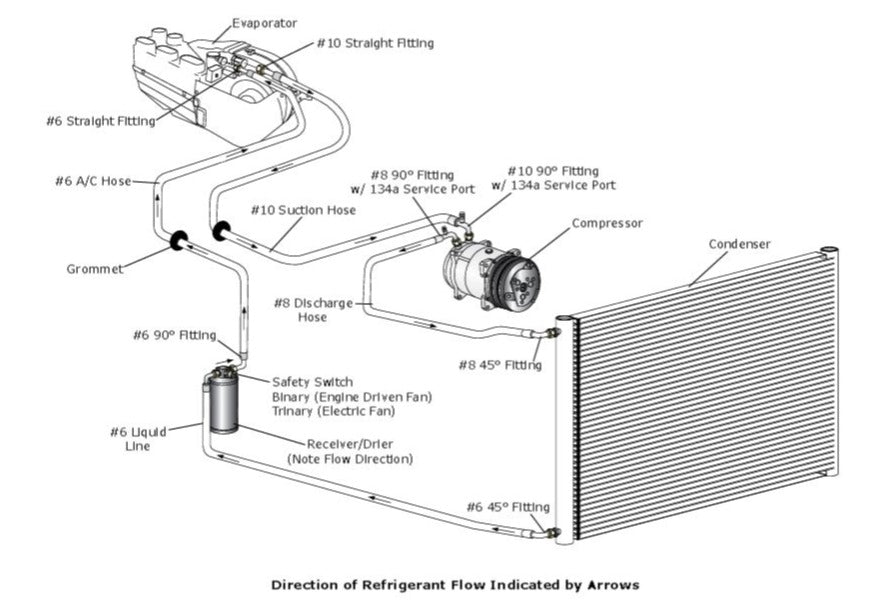 Evaporator

#10 Straight Fitting

#6 Straight Fitting

#6 A/C Hose

#8 90° Fitting w/ 134a Service Port

#10 90° Fitting w/ 134a Service Port

#10 Suction Hose

Compressor

Condenser

Grommet

#8 Discharge Hose

#6 90° Fitting

#8 45° Fitting

Safety Switch
Binary (Engine Driven Fan)
Trinary (Electric Fan)

#6 Liquid Line

Receiver/Drier
(Note Flow Direction)

#6 45° Fitting

Direction of Refrigerant Flow Indicated by Arrows